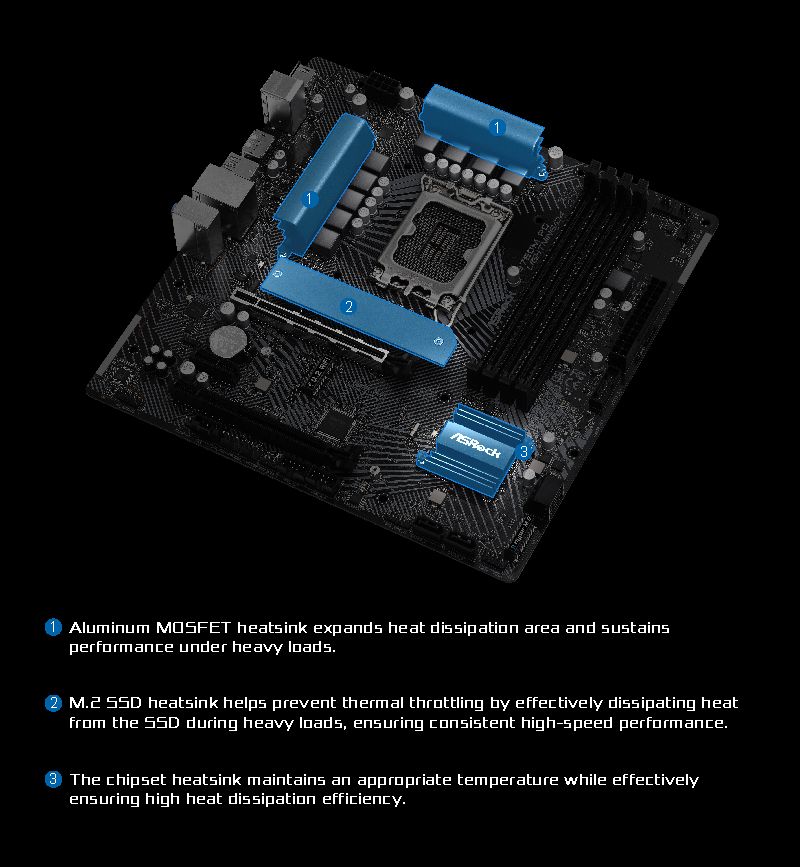 1

1

2

ASRock

3

1 Aluminum MOSFET heatsink expands heat dissipation area and sustains performance under heavy loads.

2 M.2 SSD heatsink helps prevent thermal throttling by effectively dissipating heat from the SSD during heavy loads, ensuring consistent high-speed performance.

3 The chipset heatsink maintains an appropriate temperature while effectively ensuring high heat dissipation efficiency.